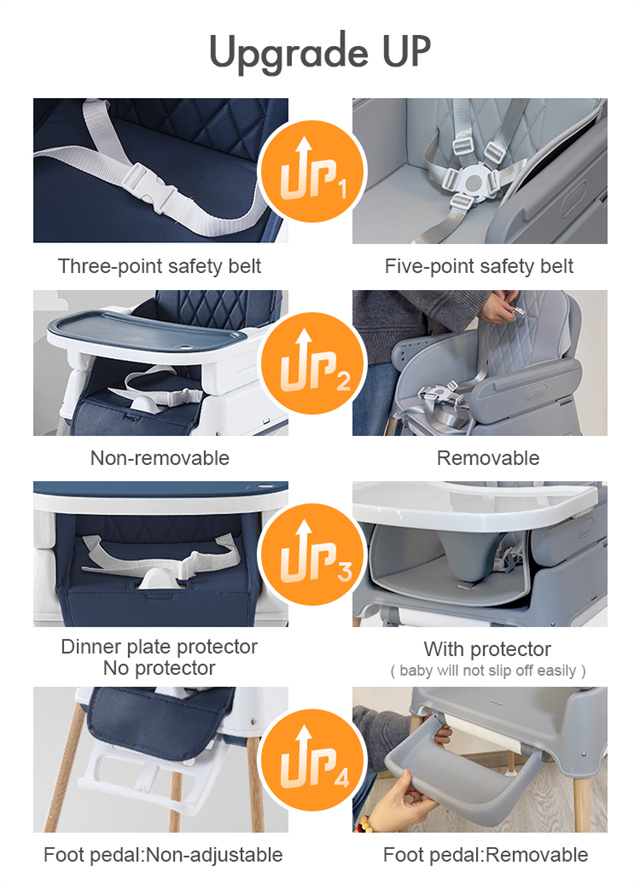 Upgrade UP

UP1

Three-point safety belt

Five-point safety belt

UP2

Non-removable

Removable

UP3

Dinner plate protector
No protector

With protector
( baby will not slip off easily )

UP4

Foot pedal:Non-adjustable

Foot pedal:Removable